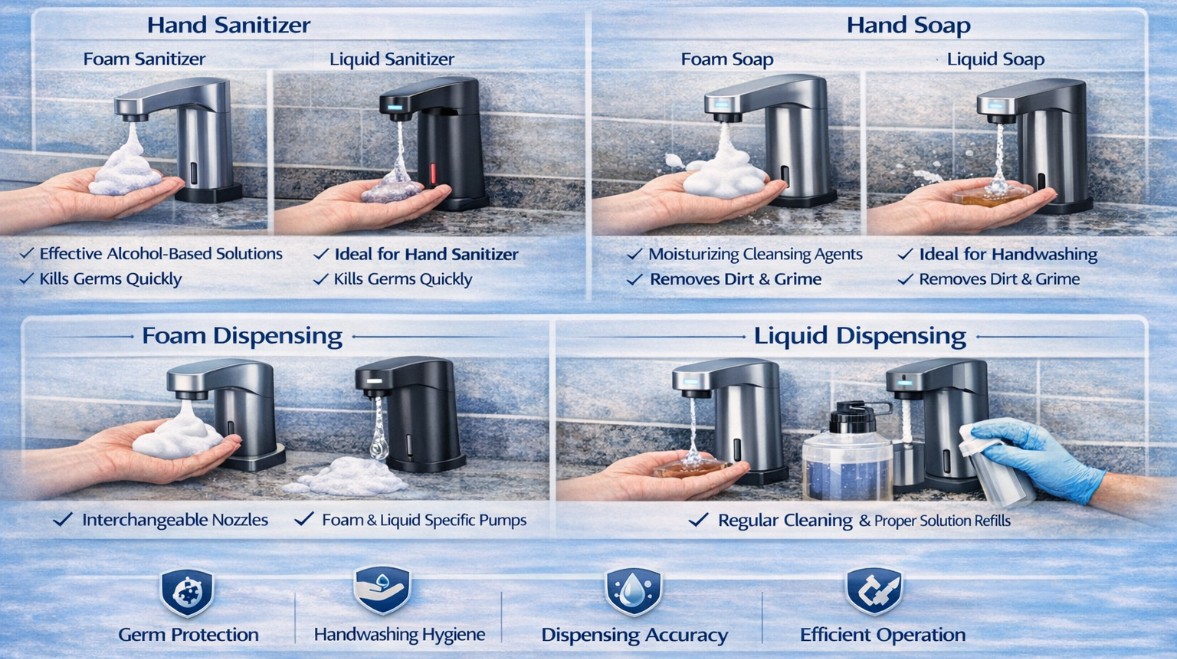 Hand Sanitizer

Foam Sanitizer

Liquid Sanitizer

✓ Effective Alcohol-Based Solutions
✓ Kills Germs Quickly

✓ Ideal for Hand Sanitizer
✓ Kills Germs Quickly

Hand Soap

Foam Soap

Liquid Soap

✓ Moisturizing Cleansing Agents
✓ Removes Dirt & Grime

✓ Ideal for Handwashing
✓ Removes Dirt & Grime

Foam Dispensing

✓ Interchangeable Nozzles
✓ Foam & Liquid Specific Pumps

Liquid Dispensing

✓ Regular Cleaning & Proper Solution Refills

Germ Protection

Handwashing Hygiene

Dispensing Accuracy

Efficient Operation